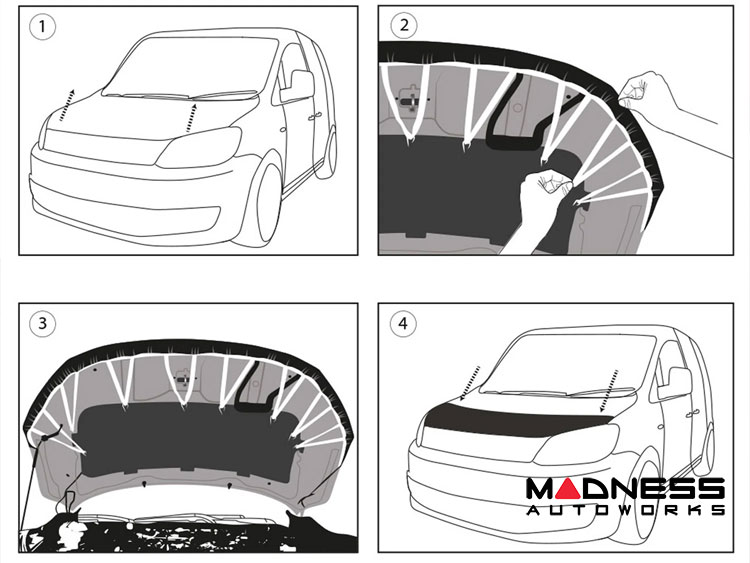 1

2

3

4

MADNESS
AUTOWORKS